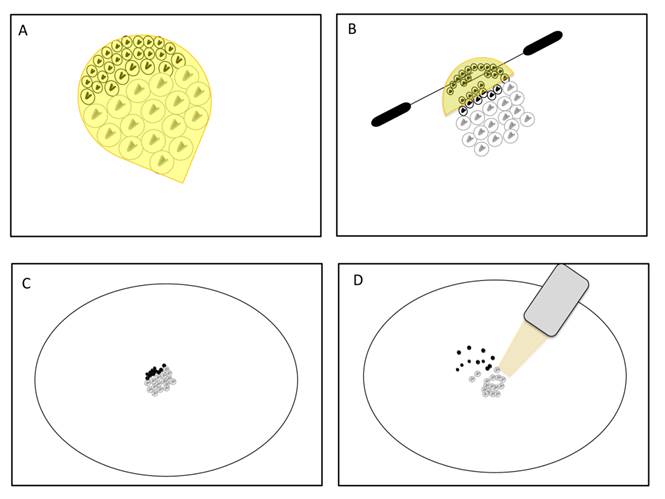 A

B

C

D